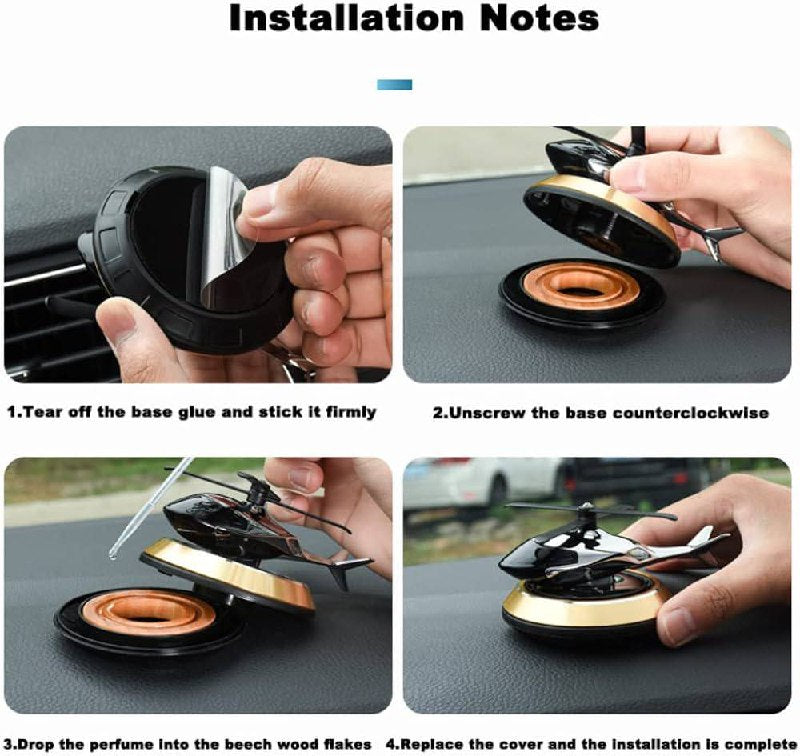 Installation Notes

1.Tear off the base glue and stick it firmly

2.Unscrew the base counterclockwise

3.Drop the perfume into the beech wood flakes

4.Replace the cover and the installation is complete