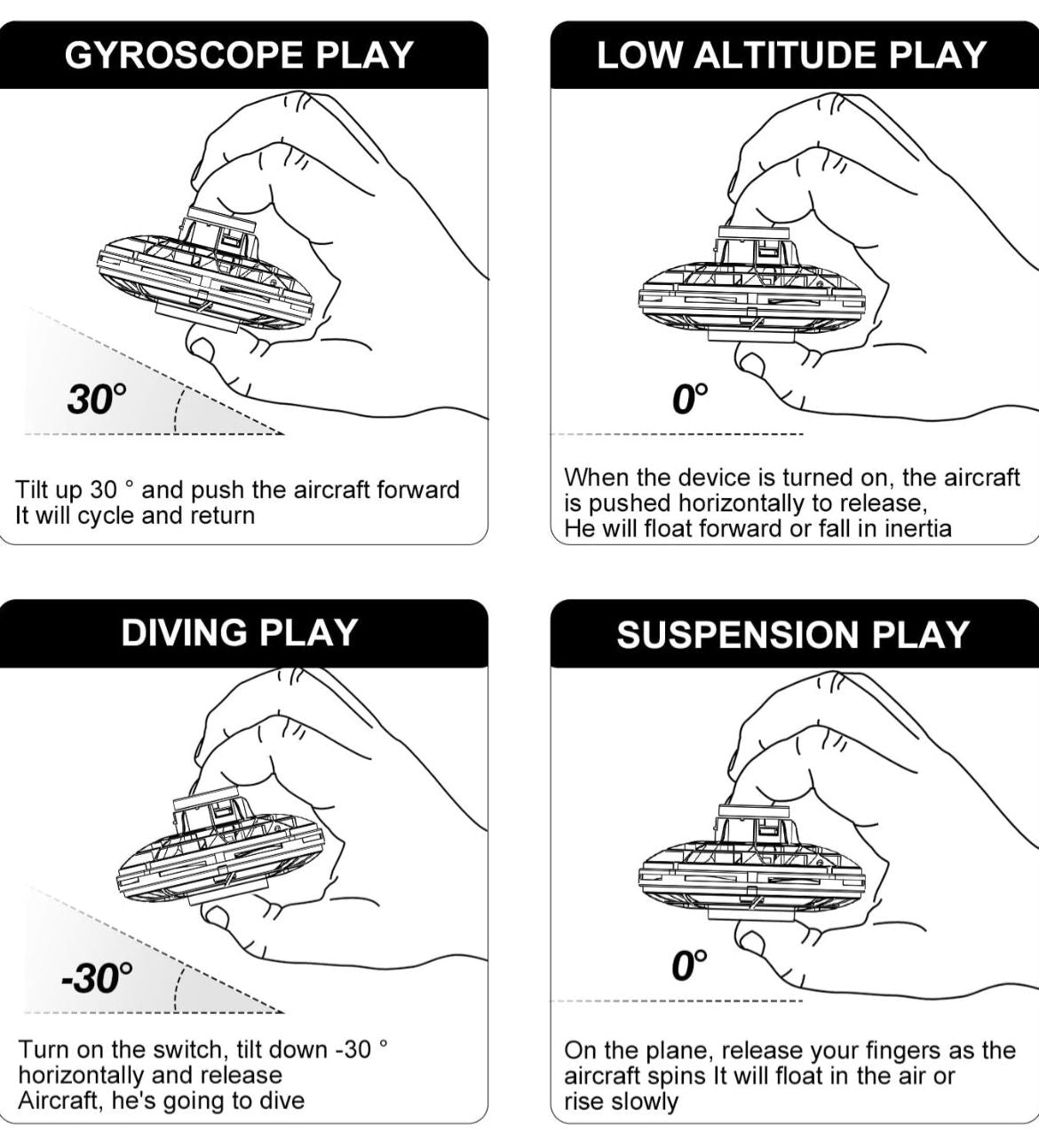 GYROSCOPE PLAY

30°

Tilt up 30 ° and push the aircraft forward
It will cycle and return

LOW ALTITUDE PLAY

0°

When the device is turned on, the aircraft is pushed horizontally to release,
He will float forward or fall in inertia

DIVING PLAY

-30°

Turn on the switch, tilt down -30 ° horizontally and release
Aircraft, he's going to dive

SUSPENSION PLAY

0°

On the plane, release your fingers as the aircraft spins It will float in the air or rise slowly